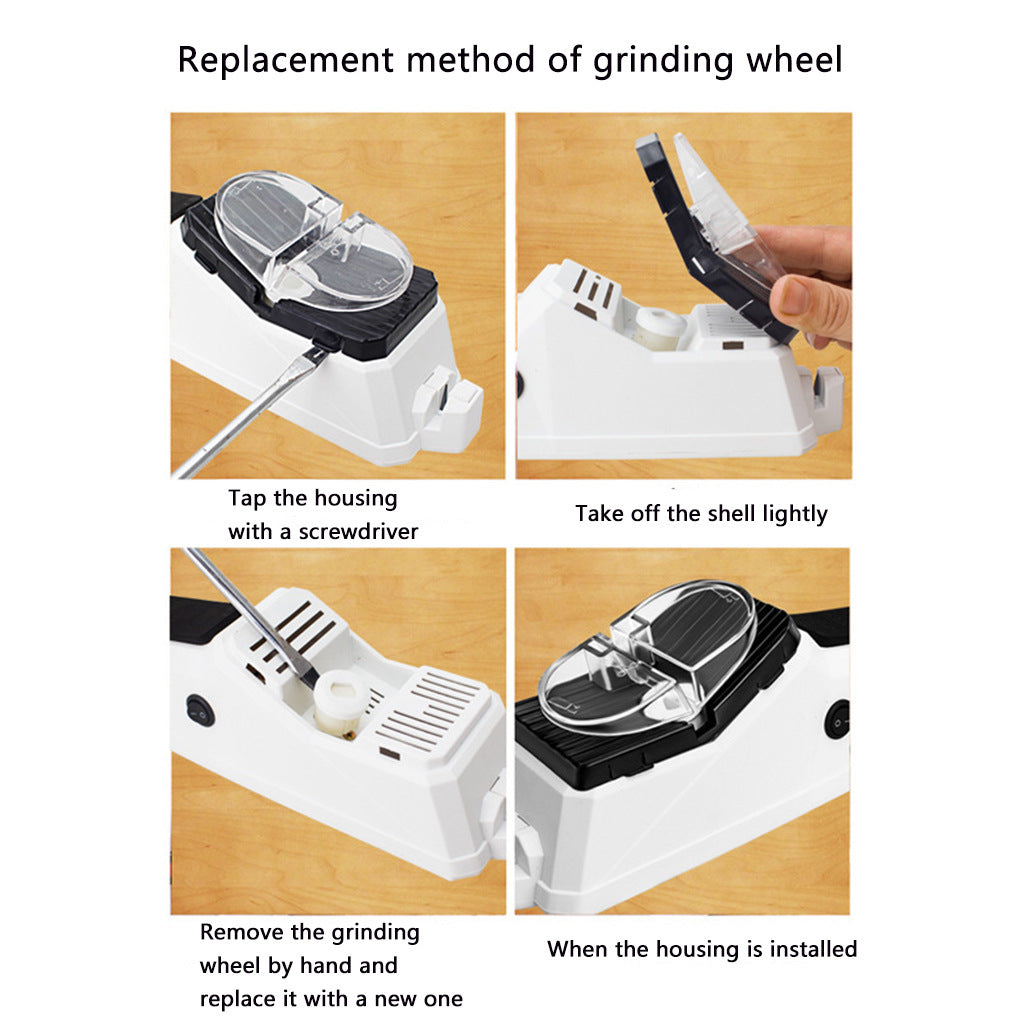 Replacement method of grinding wheel

Tap the housing with a screwdriver

Take off the shell lightly

Remove the grinding wheel by hand and replace it with a new one

When the housing is installed